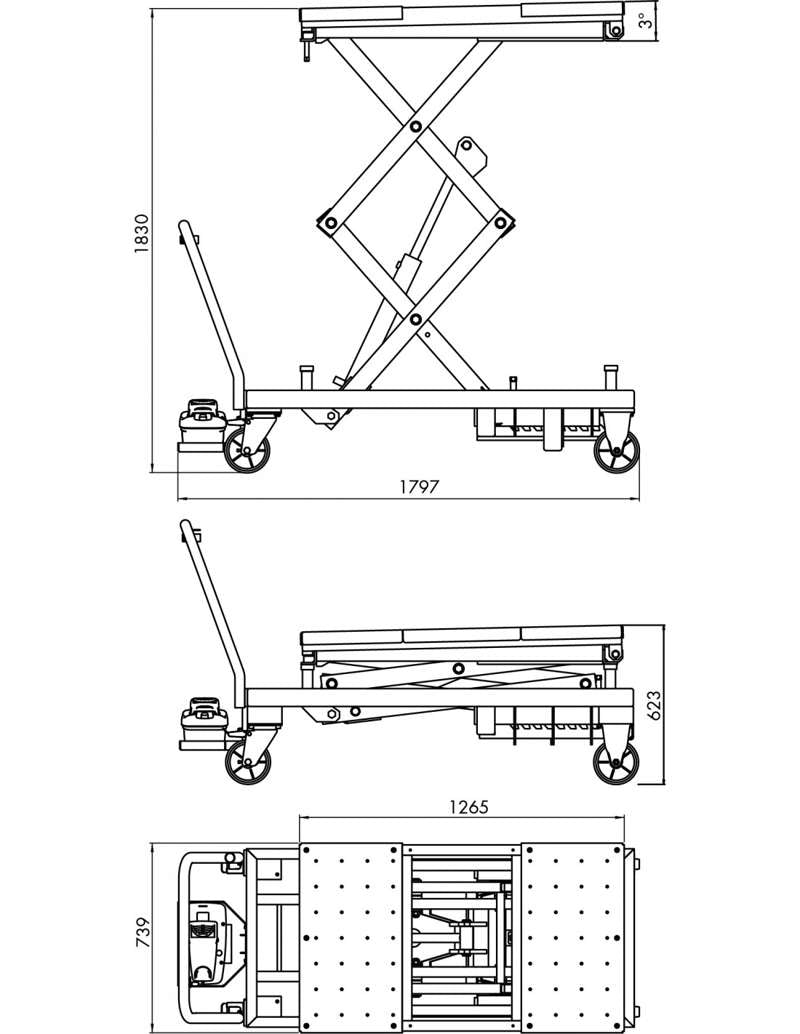 3°

1830

1797

623

1265

739